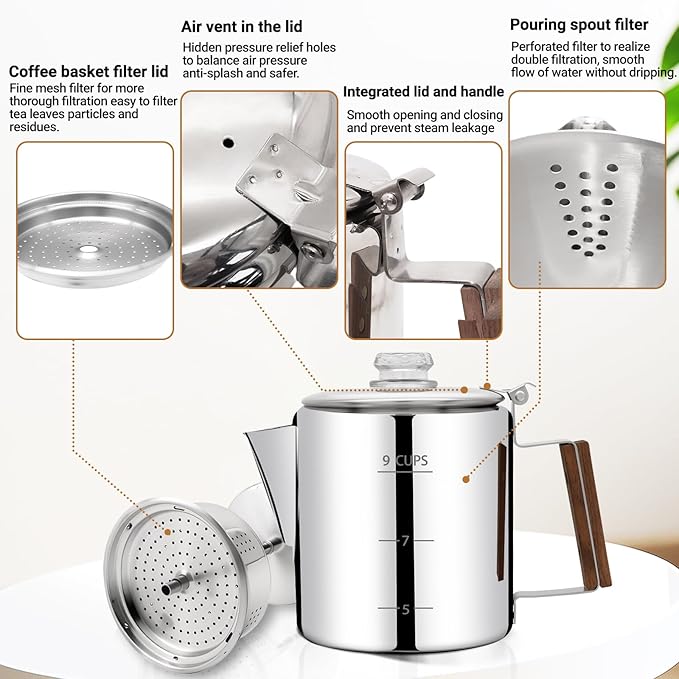 Coffee basket filter lid
Fine mesh filter for more thorough filtration easy to filter tea leaves particles and residues.

Air vent in the lid
Hidden pressure relief holes to balance air pressure anti-splash and safer.

Integrated lid and handle
Smooth opening and closing and prevent steam leakage

Pouring spout filter
Perforated filter to realize double filtration, smooth flow of water without dripping.

9 CUPS
7
5