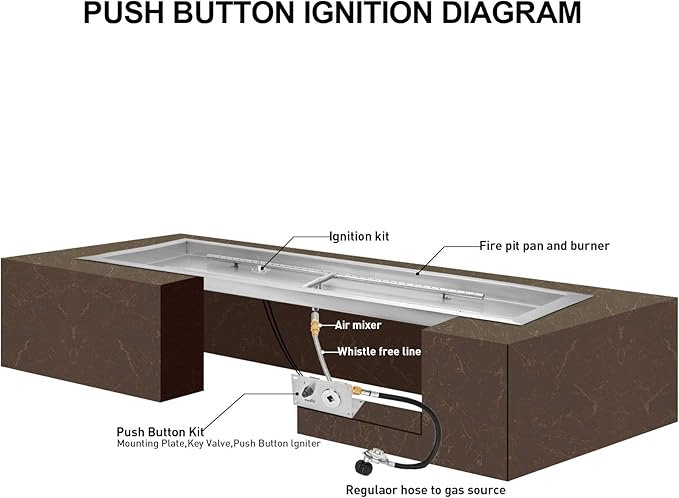 PUSH BUTTON IGNITION DIAGRAM

Ignition kit

Fire pit pan and burner

Air mixer

Whistle free line

Push Button Kit
Mounting Plate,Key Valve,Push Button Igniter

Regulaor hose to gas source