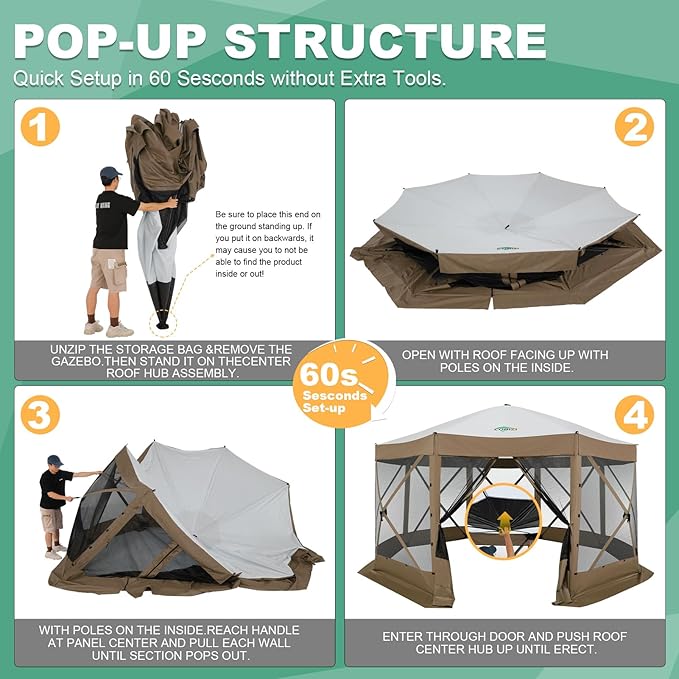 POP-UP STRUCTURE

Quick Setup in 60 Sesconds without Extra Tools.

1

Be sure to place this end on the ground standing up. If you put it on backwards, it may cause you to not be able to find the product inside or out!

UNZIP THE STORAGE BAG &REMOVE THE GAZEBO.THEN STAND IT ON THECENTER ROOF HUB ASSEMBLY.

2

OPEN WITH ROOF FACING UP WITH POLES ON THE INSIDE.

60s
Sesconds
Set-up

3

WITH POLES ON THE INSIDE.REACH HANDLE AT PANEL CENTER AND PULL EACH WALL UNTIL SECTION POPS OUT.

4

ENTER THROUGH DOOR AND PUSH ROOF CENTER HUB UP UNTIL ERECT.