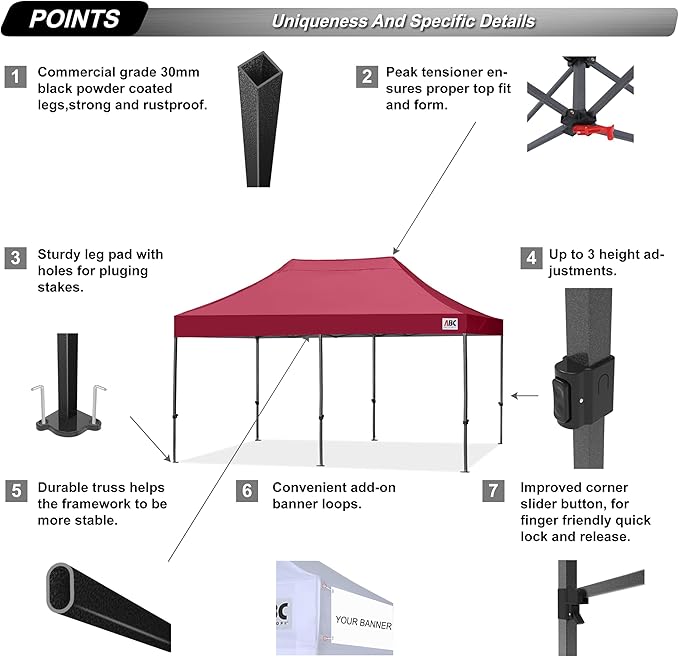 POINTS

Uniqueness And Specific Details

1 Commercial grade 30mm black powder coated legs,strong and rustproof.

2 Peak tensioner ensures proper top fit and form.

3 Sturdy leg pad with holes for pluging stakes.

4 Up to 3 height adjustments.

ABC

5 Durable truss helps the framework to be more stable.

6 Convenient add-on banner loops.

7 Improved corner slider button, for finger friendly quick lock and release.

BC

YOUR BANNER