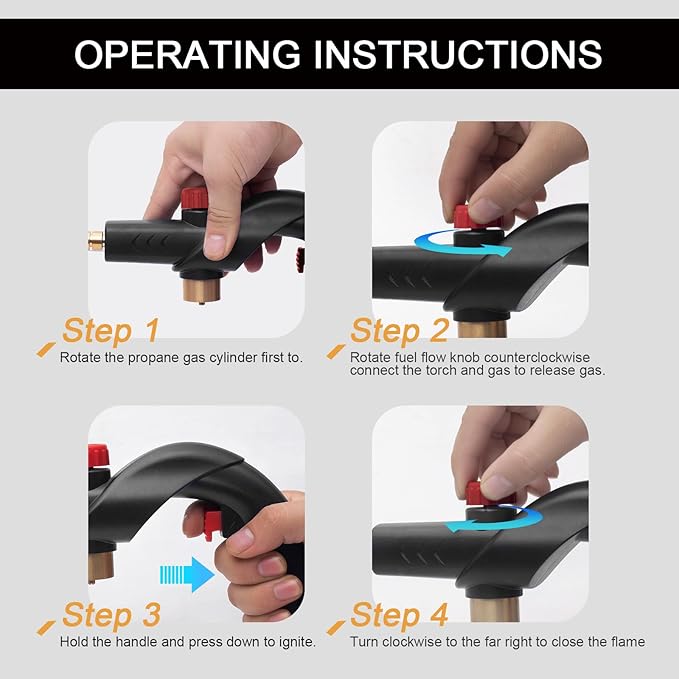 OPERATING INSTRUCTIONS

Step 1
Rotate the propane gas cylinder first to.

Step 2
Rotate fuel flow knob counterclockwise connect the torch and gas to release gas.

Step 3
Hold the handle and press down to ignite.

Step 4
Turn clockwise to the far right to close the flame