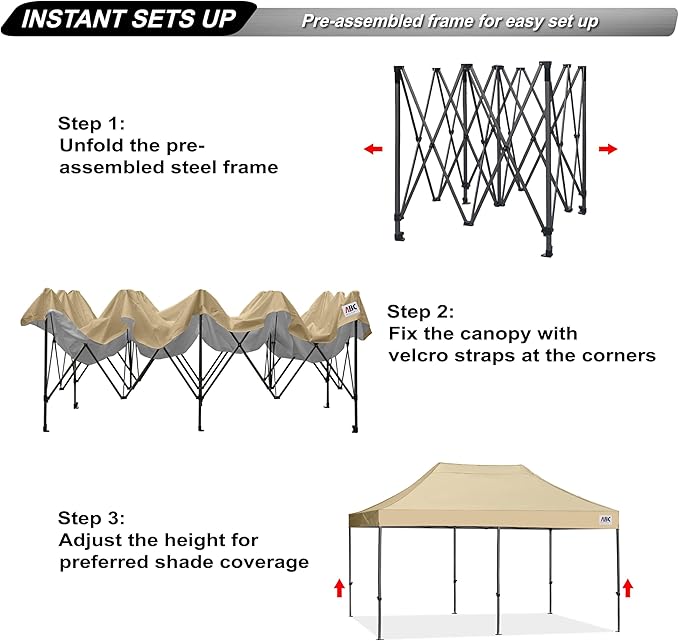 INSTANT SETS UP
Pre-assembled frame for easy set up

Step 1:
Unfold the pre-assembled steel frame

ABC

Step 2:
Fix the canopy with velcro straps at the corners

Step 3:
Adjust the height for preferred shade coverage

ABC