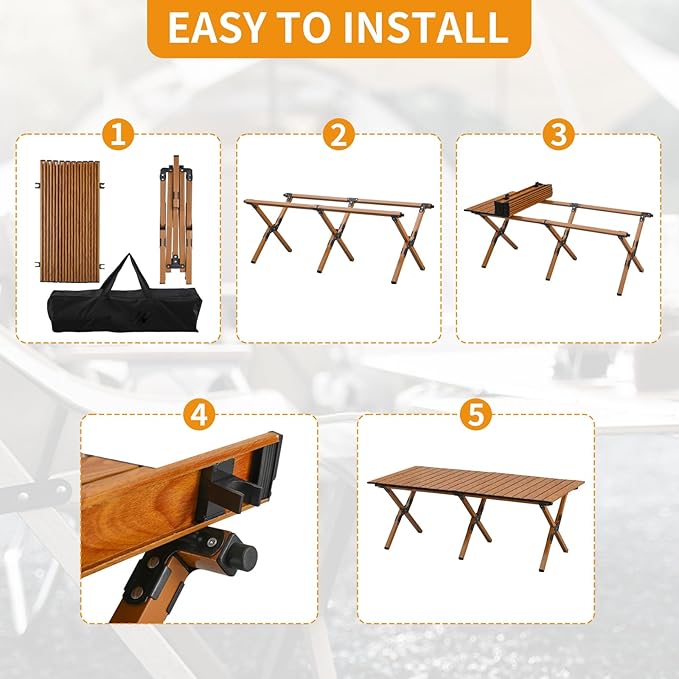 EASY TO INSTALL

1

2

3

4

5