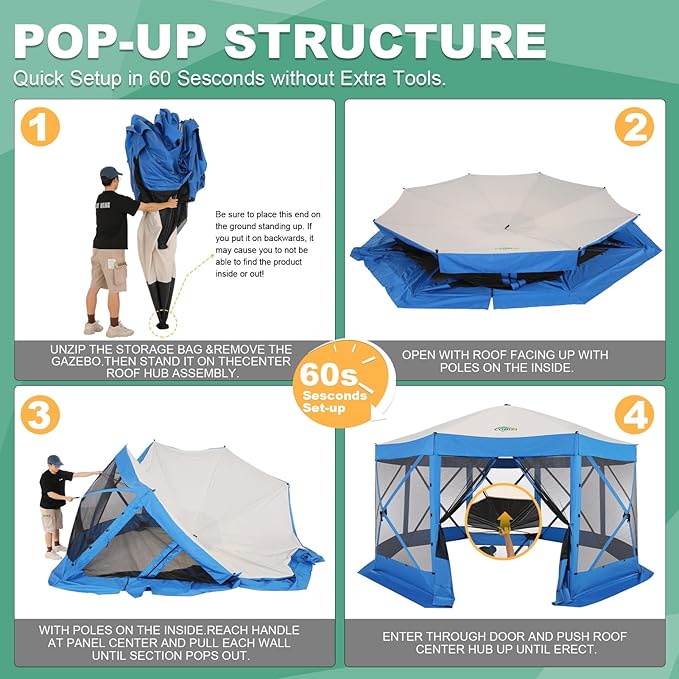 POP-UP STRUCTURE
Quick Setup in 60 Sesconds without Extra Tools.

1

Be sure to place this end on the ground standing up. If you put it on backwards, it may cause you to not be able to find the product inside or out!

UNZIP THE STORAGE BAG &REMOVE THE GAZEBO.THEN STAND IT ON THECENTER ROOF HUB ASSEMBLY.

2

OPEN WITH ROOF FACING UP WITH POLES ON THE INSIDE.

60s
Sesconds
Set-up

3

WITH POLES ON THE INSIDE.REACH HANDLE AT PANEL CENTER AND PULL EACH WALL UNTIL SECTION POPS OUT.

4

ENTER THROUGH DOOR AND PUSH ROOF CENTER HUB UP UNTIL ERECT.