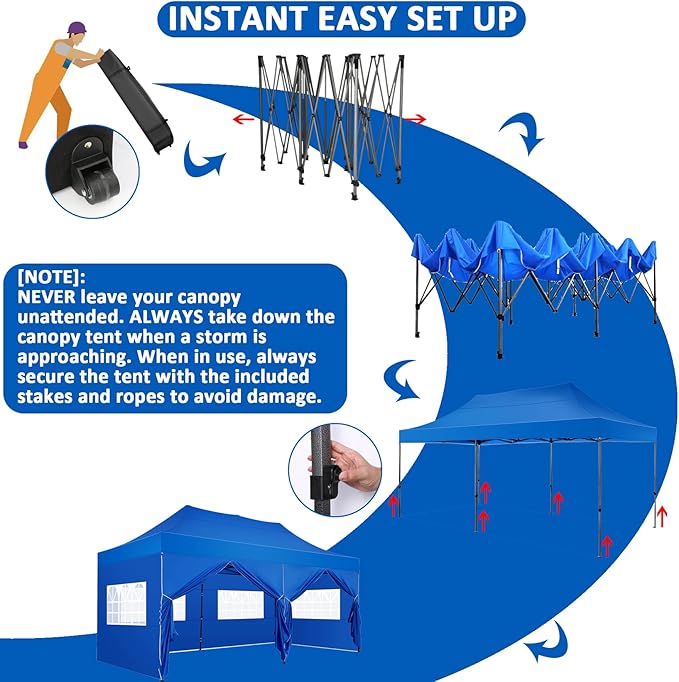 INSTANT EASY SET UP

[NOTE]:
NEVER leave your canopy unattended. ALWAYS take down the canopy tent when a storm is approaching. When in use, always secure the tent with the included stakes and ropes to avoid damage.