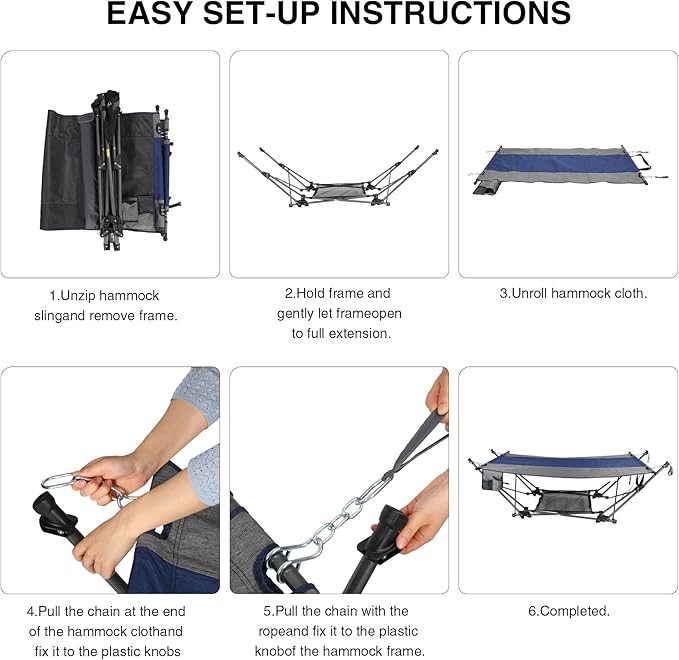 EASY SET-UP INSTRUCTIONS

1.Unzip hammock slingand remove frame.

2.Hold frame and gently let frameopen to full extension.

3.Unroll hammock cloth.

4.Pull the chain at the end of the hammock clothand fix it to the plastic knobs

5.Pull the chain with the ropeand fix it to the plastic knobof the hammock frame.

6.Completed.