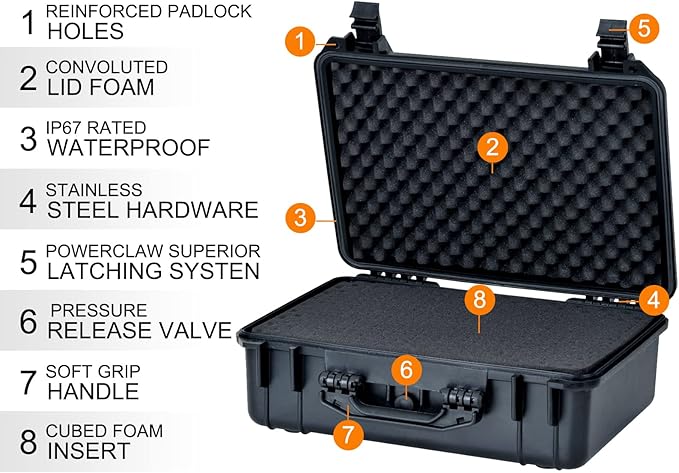 1 REINFORCED PADLOCK HOLES

2 CONVOLUTED LID FOAM

3 IP67 RATED WATERPROOF

4 STAINLESS STEEL HARDWARE

5 POWERCLAW SUPERIOR LATCHING SYSTEN

6 PRESSURE RELEASE VALVE

7 SOFT GRIP HANDLE

8 CUBED FOAM INSERT

1

5

2

3

8

4

6

7