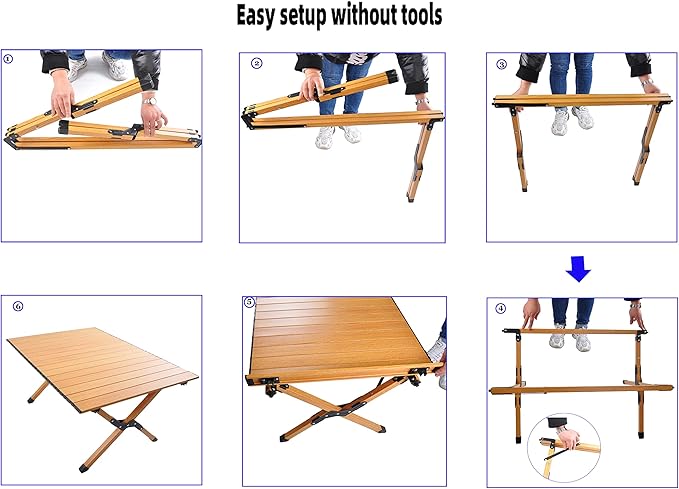 Easy setup without tools

①

②

③

⑥

⑤

④