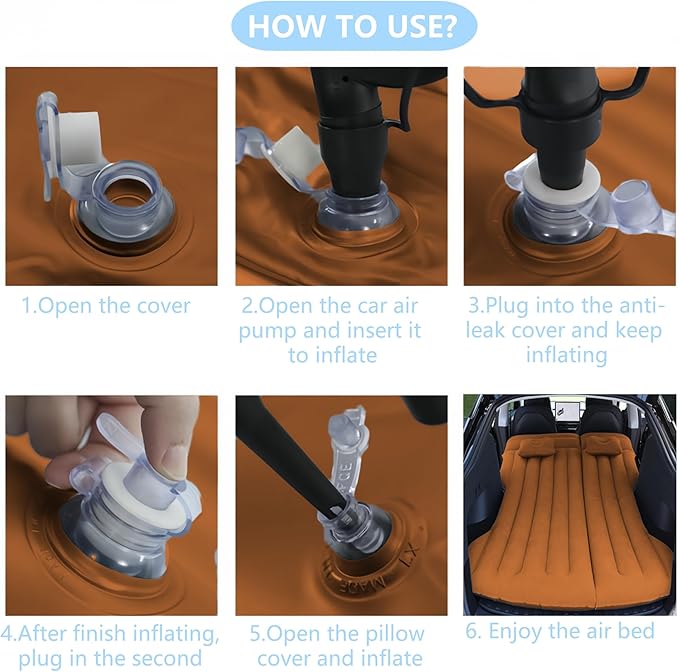 HOW TO USE?

1.Open the cover

2.Open the car air pump and insert it to inflate

3.Plug into the anti-leak cover and keep inflating

4.After finish inflating, plug in the second

5.Open the pillow cover and inflate

6. Enjoy the air bed