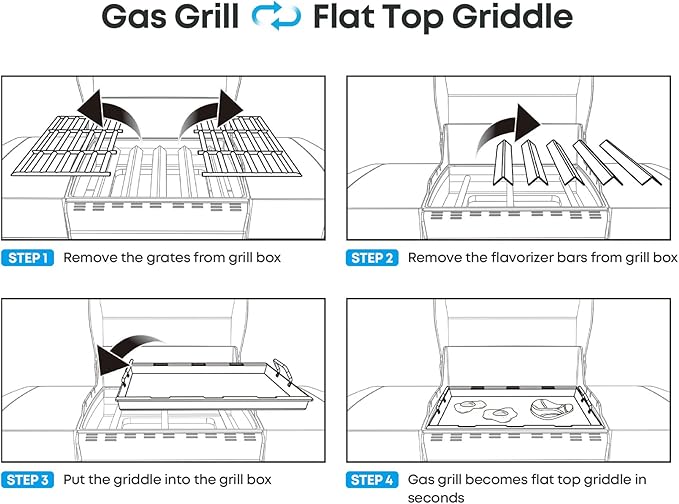 Gas Grill Flat Top Griddle

STEP 1 Remove the grates from grill box

STEP 2 Remove the flavorizer bars from grill box

STEP 3 Put the griddle into the grill box

STEP 4 Gas grill becomes flat top griddle in seconds