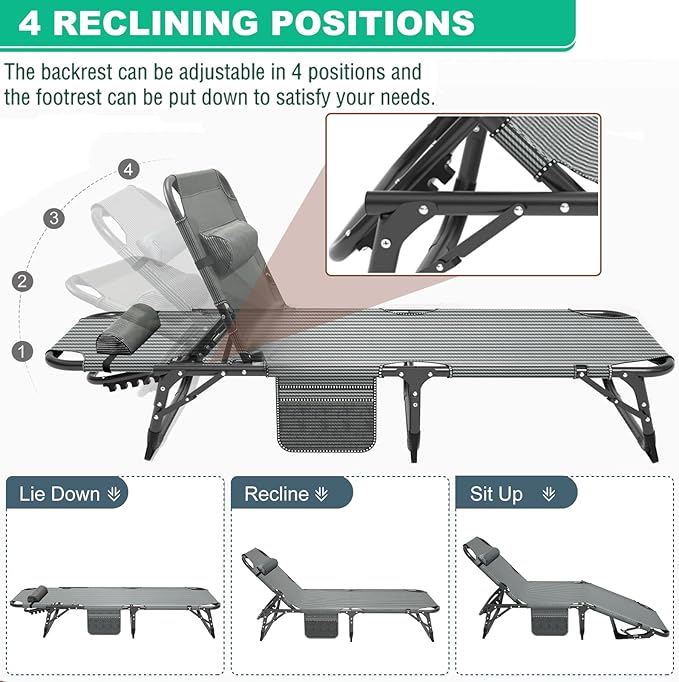 4 RECLINING POSITIONS

The backrest can be adjustable in 4 positions and the footrest can be put down to satisfy your needs.

4
3
2
1

Lie Down

Recline

Sit Up