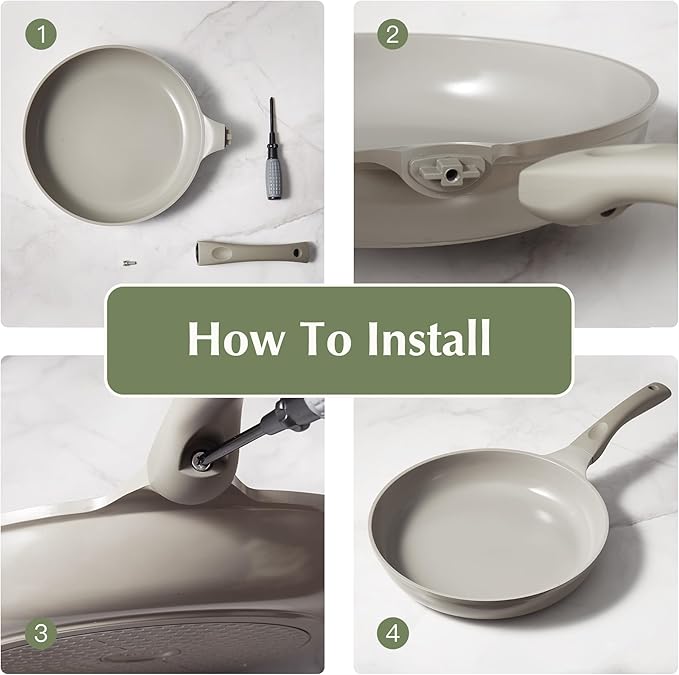 1

2

How To Install

3

4