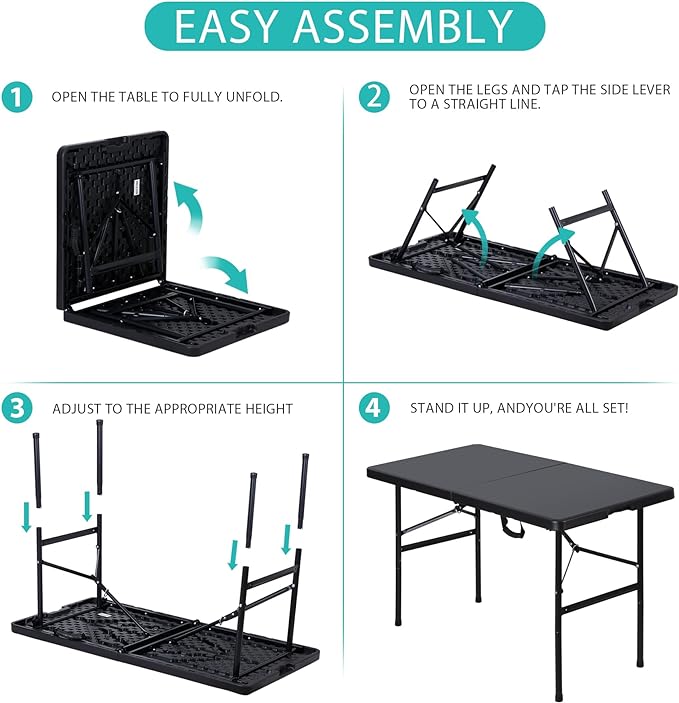 EASY ASSEMBLY

1 OPEN THE TABLE TO FULLY UNFOLD.

2 OPEN THE LEGS AND TAP THE SIDE LEVER TO A STRAIGHT LINE.

3 ADJUST TO THE APPROPRIATE HEIGHT

4 STAND IT UP, ANDYOU'RE ALL SET!