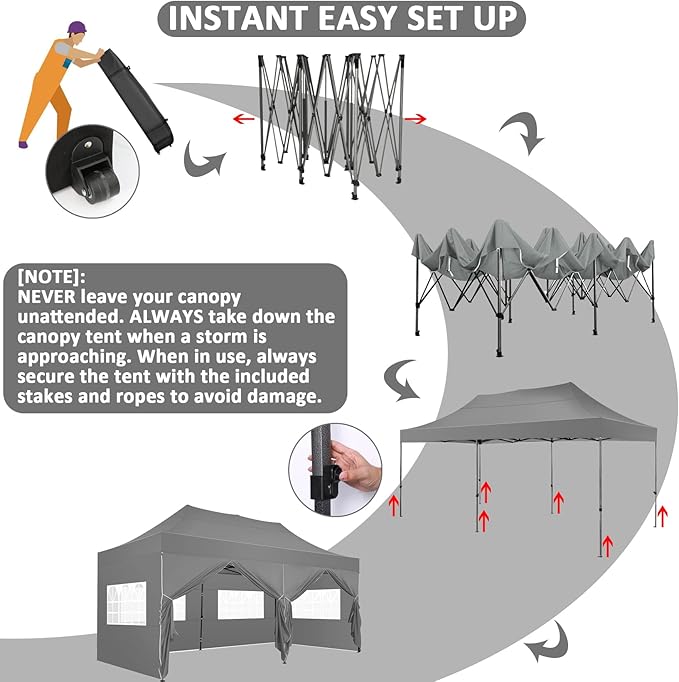 INSTANT EASY SET UP

[NOTE]:
NEVER leave your canopy unattended. ALWAYS take down the canopy tent when a storm is approaching. When in use, always secure the tent with the included stakes and ropes to avoid damage.