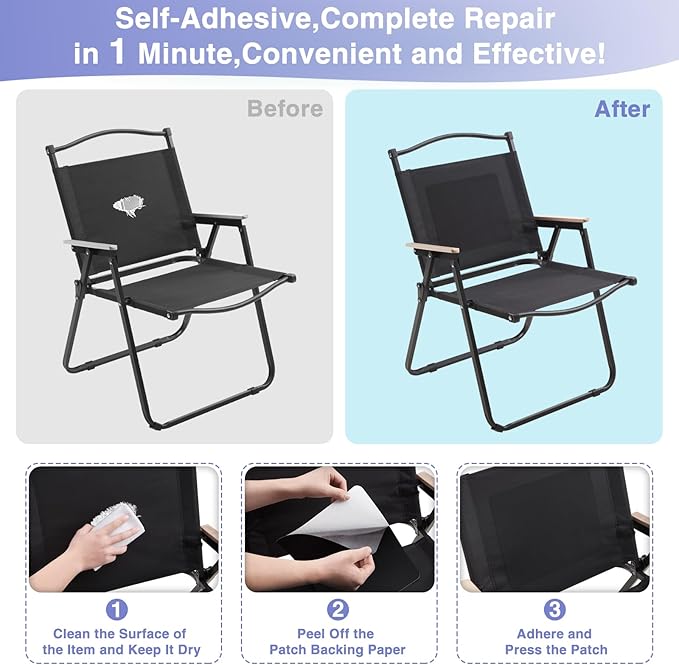 Self-Adhesive,Complete Repair in 1 Minute,Convenient and Effective!

Before

After

1
Clean the Surface of the Item and Keep It Dry

2
Peel Off the Patch Backing Paper

3
Adhere and Press the Patch