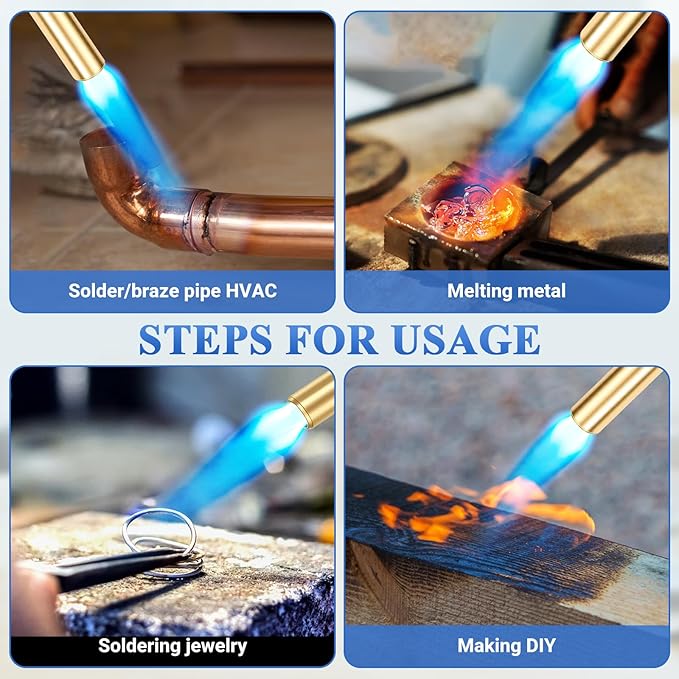 Solder/braze pipe HVAC

Melting metal

STEPS FOR USAGE

Soldering jewelry

Making DIY