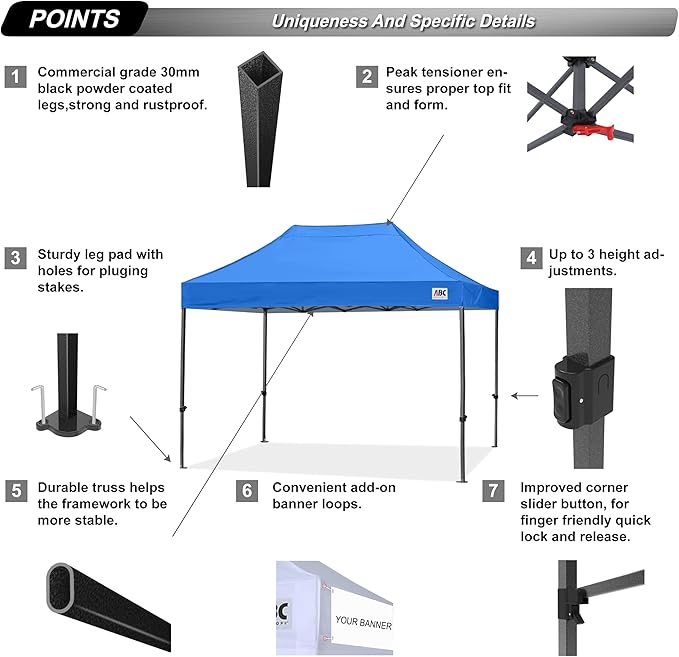 POINTS

Uniqueness And Specific Details

1 Commercial grade 30mm black powder coated legs,strong and rustproof.

2 Peak tensioner ensures proper top fit and form.

3 Sturdy leg pad with holes for pluging stakes.

ABC

4 Up to 3 height adjustments.

5 Durable truss helps the framework to be more stable.

6 Convenient add-on banner loops.

7 Improved corner slider button, for finger friendly quick lock and release.

BC

YOUR BANNER