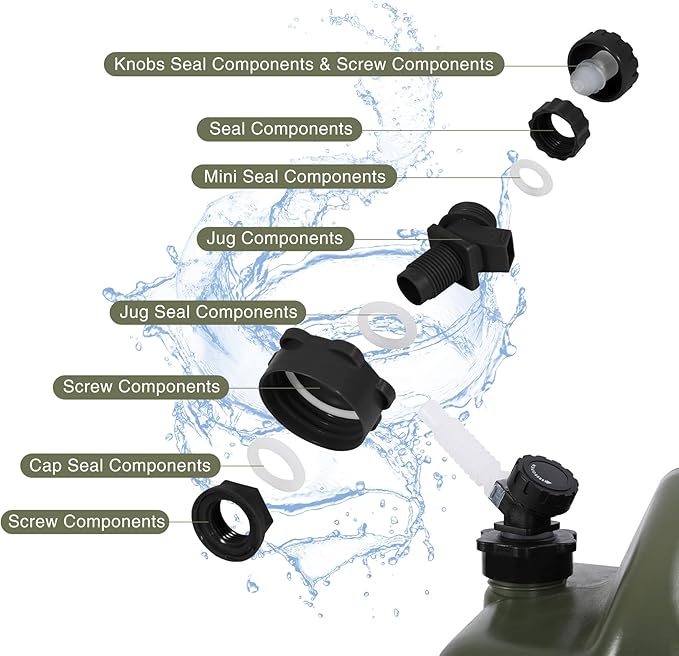 Knobs Seal Components & Screw Components
Seal Components
Mini Seal Components
Jug Components
Jug Seal Components
Screw Components
Cap Seal Components
Screw Components