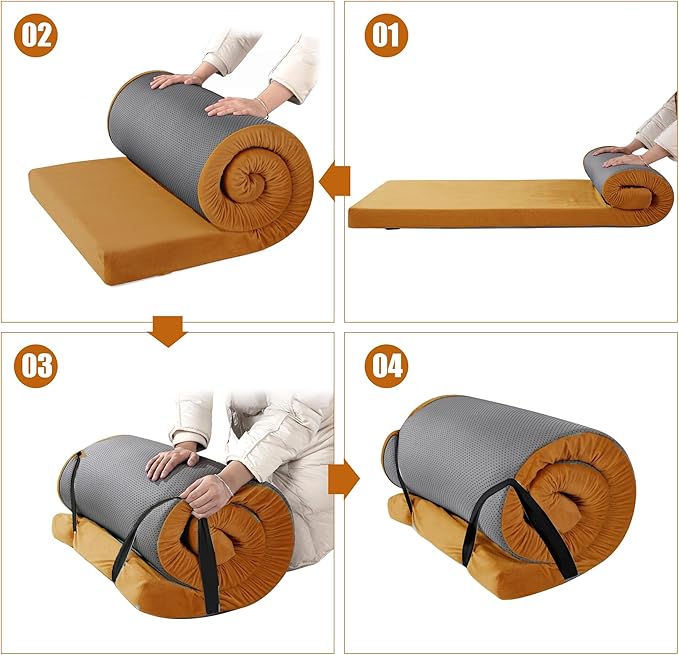 02

01

03

04