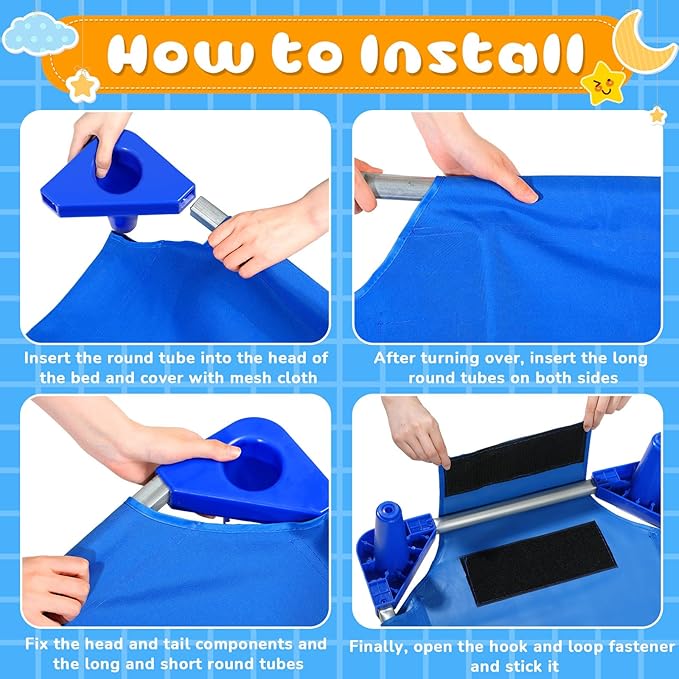 How to Install

Insert the round tube into the head of the bed and cover with mesh cloth

After turning over, insert the long round tubes on both sides

Fix the head and tail components and the long and short round tubes

Finally, open the hook and loop fastener and stick it