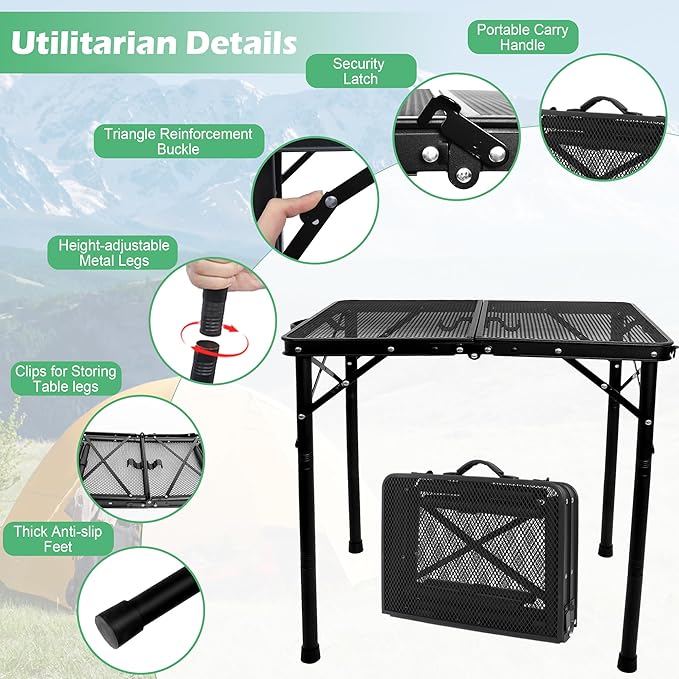 Utilitarian Details

Portable Carry Handle

Security Latch

Triangle Reinforcement Buckle

Height-adjustable Metal Legs

Clips for Storing Table legs

Thick Anti-slip Feet