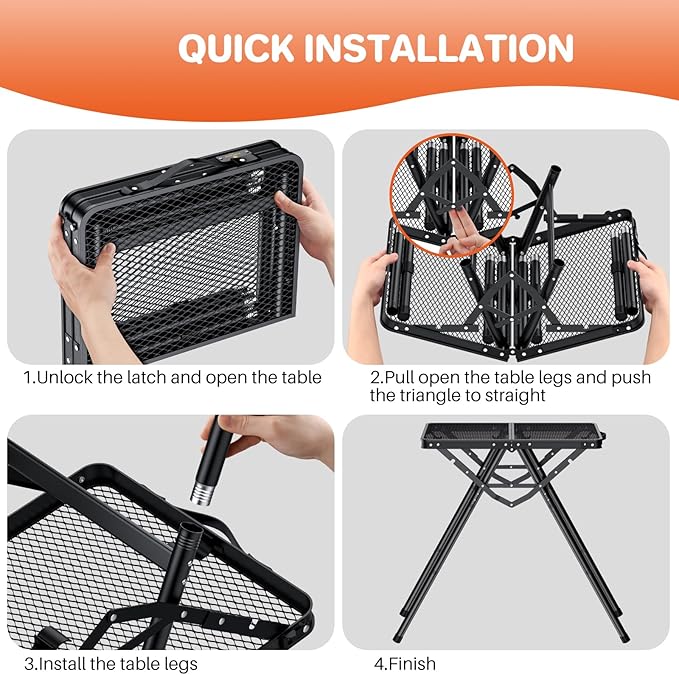 QUICK INSTALLATION

1.Unlock the latch and open the table

2.Pull open the table legs and push the triangle to straight

3.Install the table legs

4.Finish