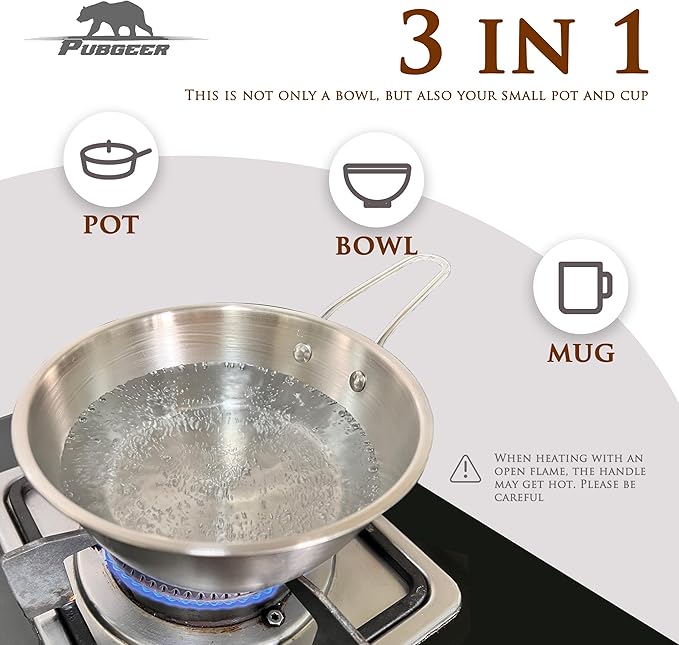 PUBGEER

3 IN 1

THIS IS NOT ONLY A BOWL, BUT ALSO YOUR SMALL POT AND CUP

POT

BOWL

MUG

WHEN HEATING WITH AN OPEN FLAME, THE HANDLE MAY GET HOT. PLEASE BE CAREFUL