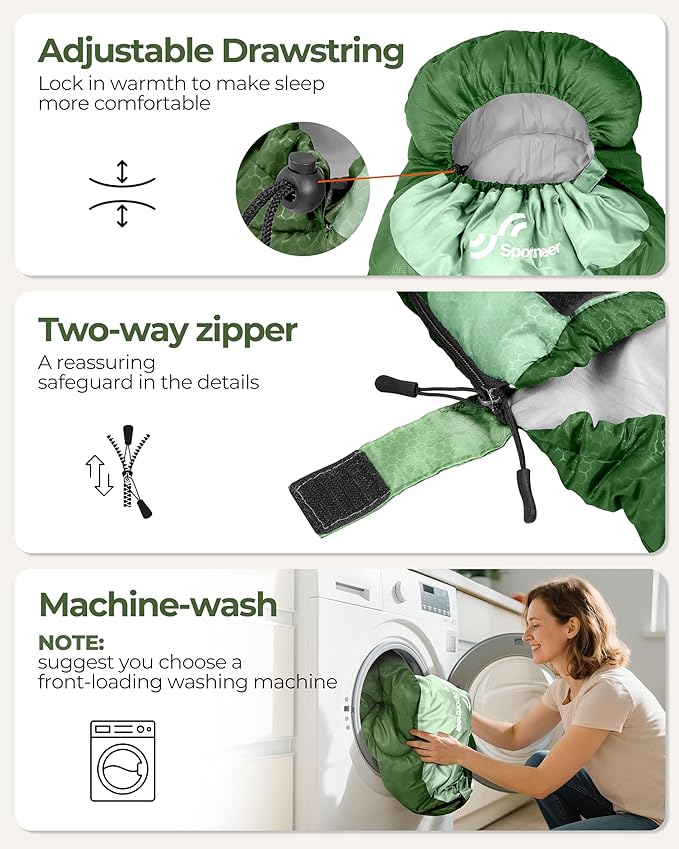 Adjustable Drawstring
Lock in warmth to make sleep more comfortable

Sportneer

Two-way zipper
A reassuring safeguard in the details

Machine-wash
NOTE:
suggest you choose a front-loading washing machine

Sportneer