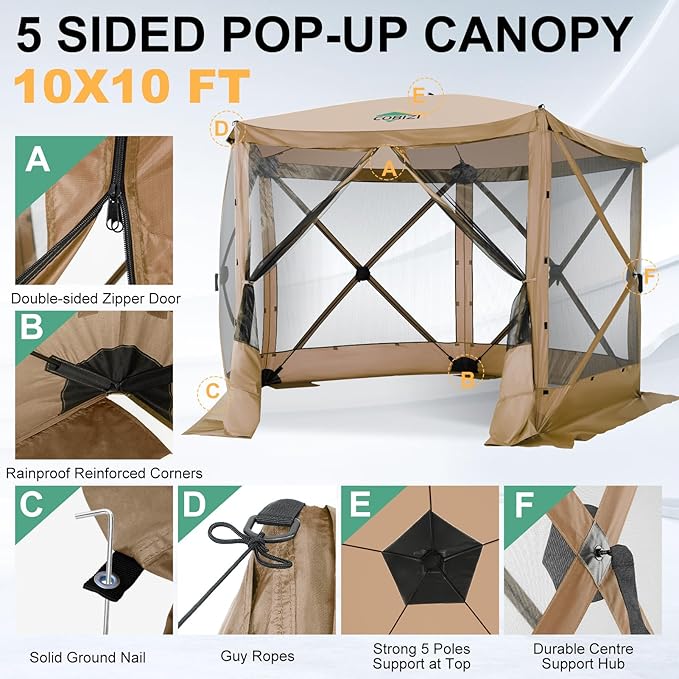 5 SIDED POP-UP CANOPY
10X10 FT

E
D
COBIZI
A
F
C
B

A
Double-sided Zipper Door

B
Rainproof Reinforced Corners

C
Solid Ground Nail

D
Guy Ropes

E
Strong 5 Poles Support at Top

F
Durable Centre Support Hub