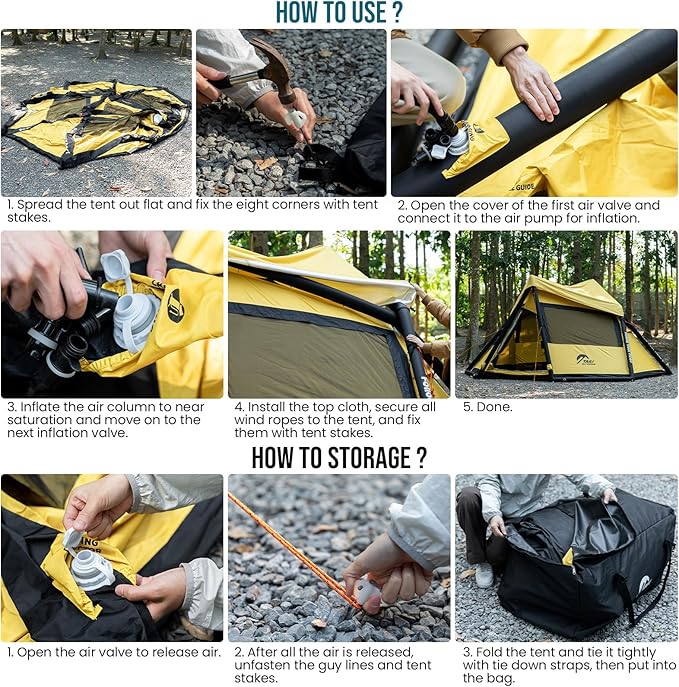 HOW TO USE ?

1. Spread the tent out flat and fix the eight corners with tent stakes.

2. Open the cover of the first air valve and connect it to the air pump for inflation.

3. Inflate the air column to near saturation and move on to the next inflation valve.

4. Install the top cloth, secure all wind ropes to the tent, and fix them with tent stakes.

5. Done.

HOW TO STORAGE ?

1. Open the air valve to release air.

2. After all the air is released, unfasten the guy lines and tent stakes.

3. Fold the tent and tie it tightly with tie down straps, then put into the bag.