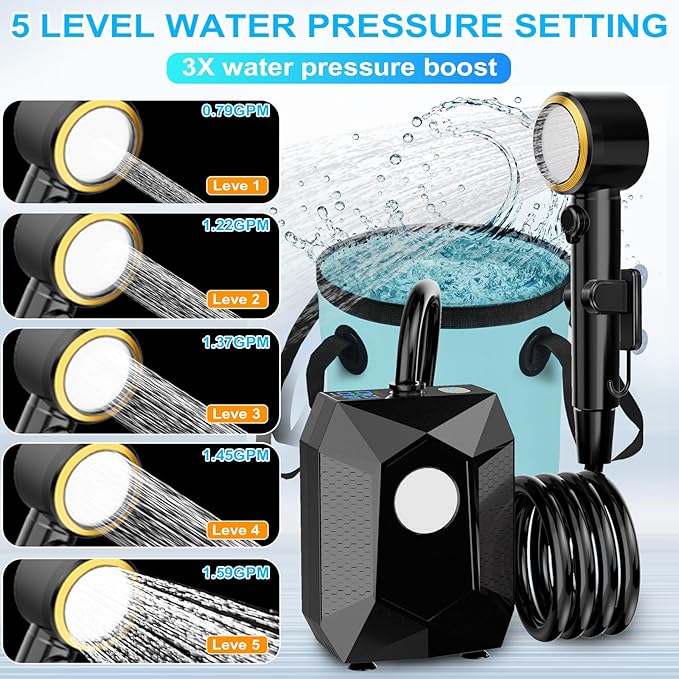 5 LEVEL WATER PRESSURE SETTING

3X water pressure boost

0.79GPM

Leve 1

1.22GPM

Leve 2

1.37GPM

Leve 3

1.45GPM

Leve 4

1.59GPM

Leve 5