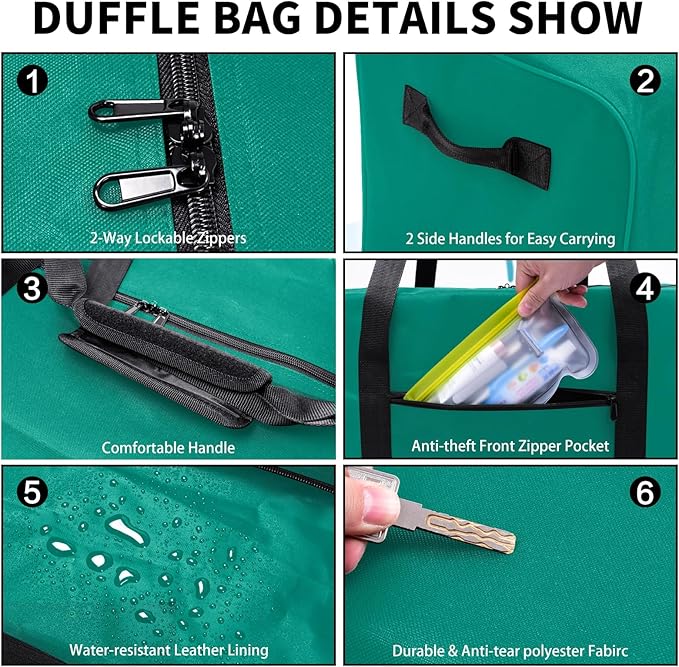 DUFFLE BAG DETAILS SHOW

1
2-Way Lockable Zippers

2
2 Side Handles for Easy Carrying

3
Comfortable Handle

4
Anti-theft Front Zipper Pocket

5
Water-resistant Leather Lining

6
Durable & Anti-tear polyester Fabirc