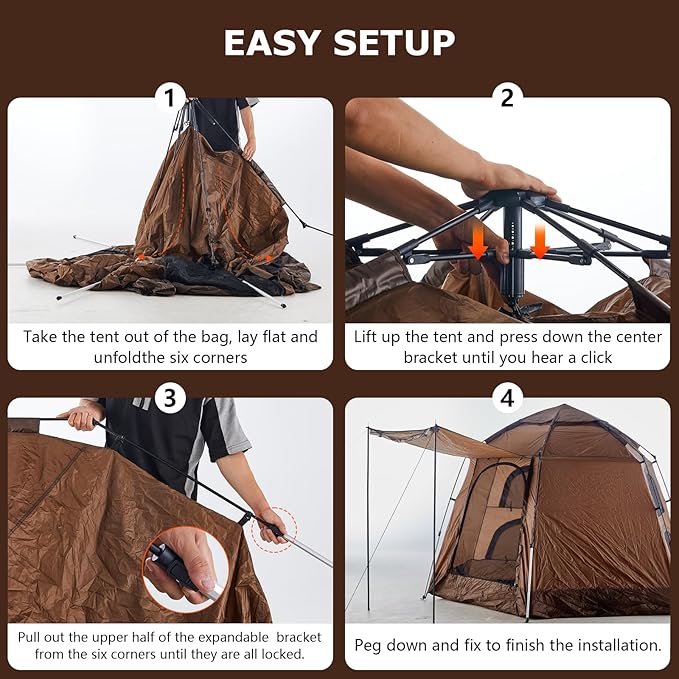 EASY SETUP

1

Take the tent out of the bag, lay flat and unfoldthe six corners

2

Lift up the tent and press down the center bracket until you hear a click

3

Pull out the upper half of the expandable bracket from the six corners until they are all locked.

4

Peg down and fix to finish the installation.