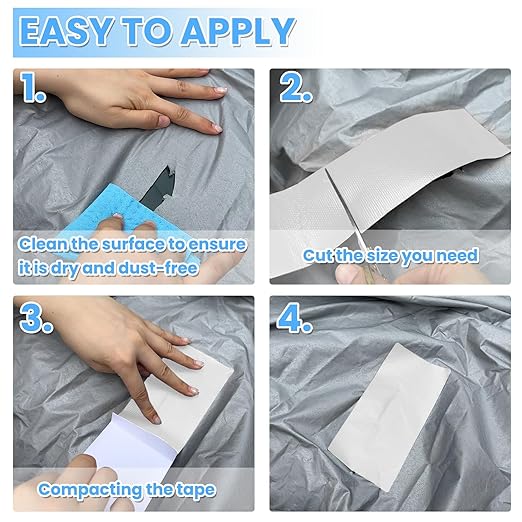 EASY TO APPLY

1.

Clean the surface to ensure it is dry and dust-free

2.

Cut the size you need

3.

Compacting the tape

4.