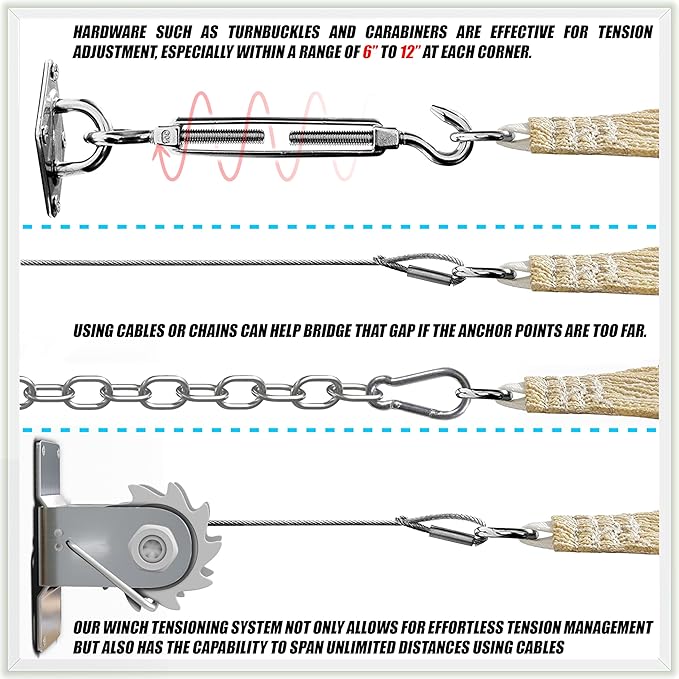 HARDWARE SUCH AS TURNBUCKLES AND CARABINERS ARE EFFECTIVE FOR TENSION ADJUSTMENT, ESPECIALLY WITHIN A RANGE OF 6" TO 12" AT EACH CORNER.

USING CABLES OR CHAINS CAN HELP BRIDGE THAT GAP IF THE ANCHOR POINTS ARE TOO FAR.

OUR WINCH TENSIONING SYSTEM NOT ONLY ALLOWS FOR EFFORTLESS TENSION MANAGEMENT BUT ALSO HAS THE CAPABILITY TO SPAN UNLIMITED DISTANCES USING CABLES