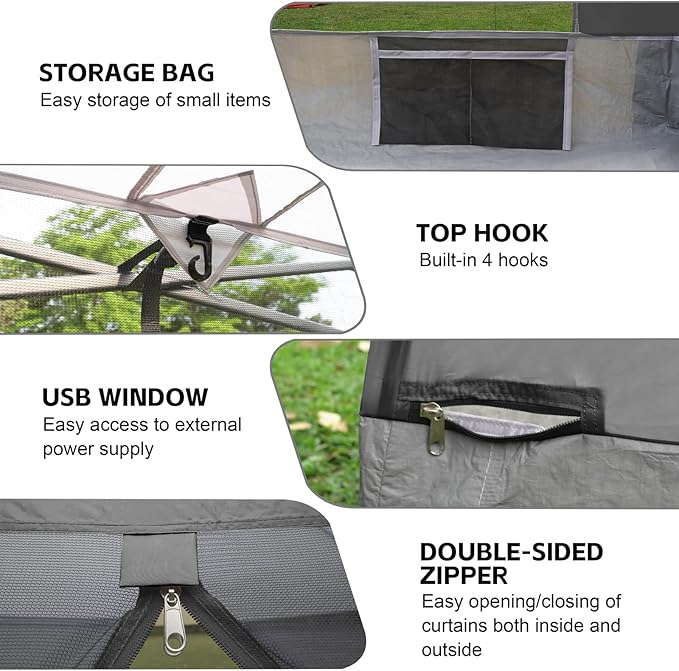 STORAGE BAG
Easy storage of small items

TOP HOOK
Built-in 4 hooks

USB WINDOW
Easy access to external power supply

DOUBLE-SIDED ZIPPER
Easy opening/closing of curtains both inside and outside