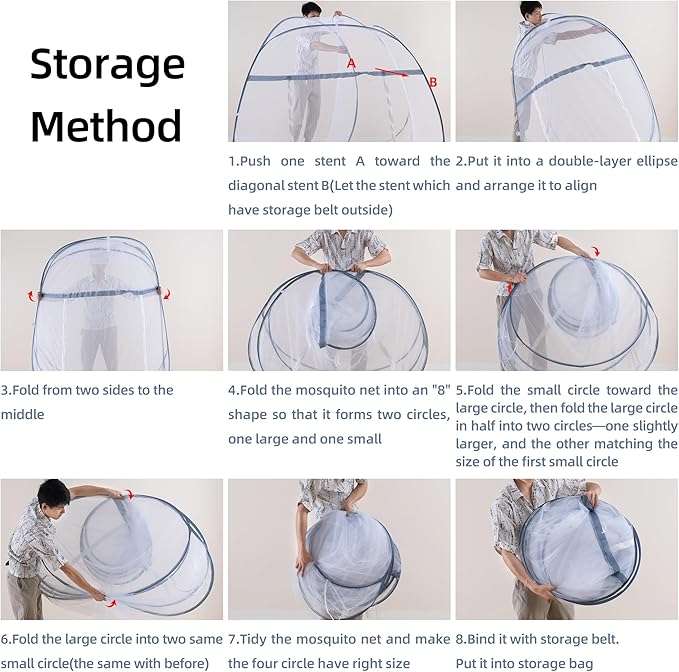 Storage Method

A

B

1.Push one stent A toward the diagonal stent B(Let the stent which have storage belt outside)

2.Put it into a double-layer ellipse and arrange it to align

3.Fold from two sides to the middle

4.Fold the mosquito net into an "8" shape so that it forms two circles, one large and one small

5.Fold the small circle toward the large circle, then fold the large circle in half into two circles—one slightly larger, and the other matching the size of the first small circle

6.Fold the large circle into two same small circle(the same with before)

7.Tidy the mosquito net and make the four circle have right size

8.Bind it with storage belt. Put it into storage bag