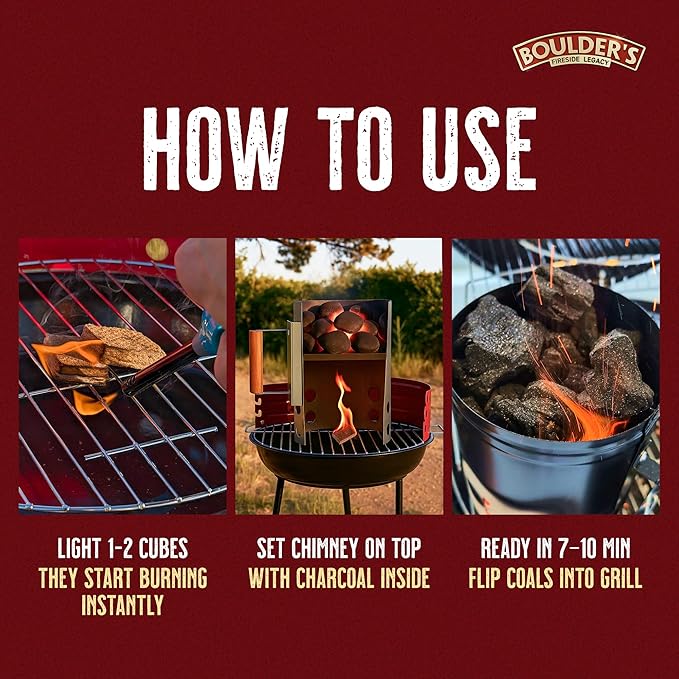 BOULDER'S
FIRESIDE LEGACY

HOW TO USE

LIGHT 1-2 CUBES
THEY START BURNING INSTANTLY

SET CHIMNEY ON TOP
WITH CHARCOAL INSIDE

READY IN 7-10 MIN
FLIP COALS INTO GRILL