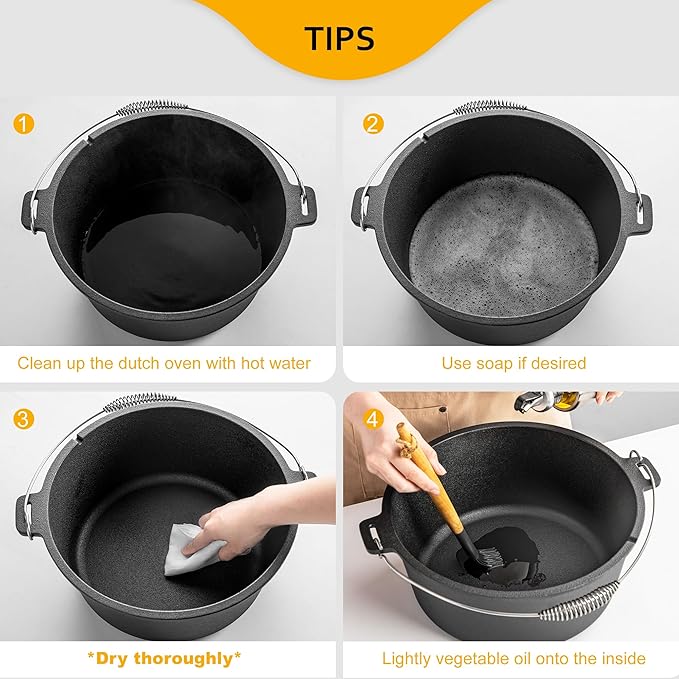 TIPS

1

Clean up the dutch oven with hot water

2

Use soap if desired

3

*Dry thoroughly*

4

Lightly vegetable oil onto the inside