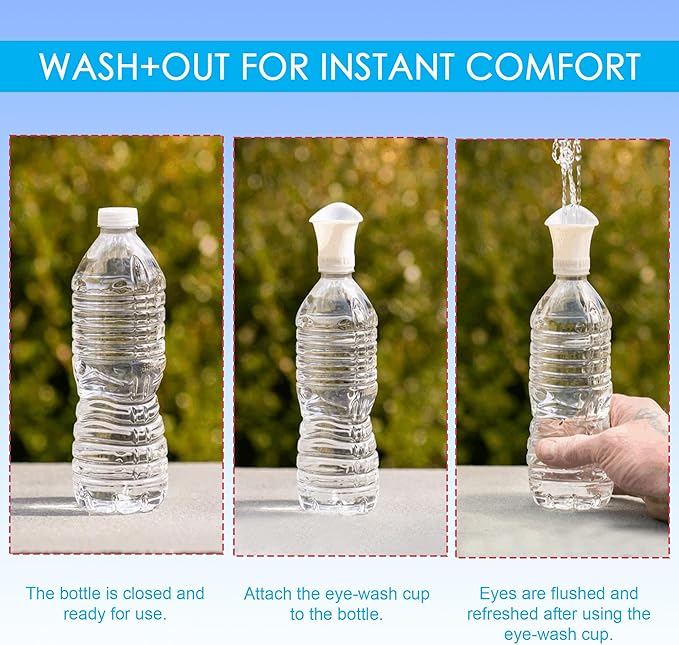 WASH+OUT FOR INSTANT COMFORT

The bottle is closed and ready for use.

Attach the eye-wash cup to the bottle.

Eyes are flushed and refreshed after using the eye-wash cup.