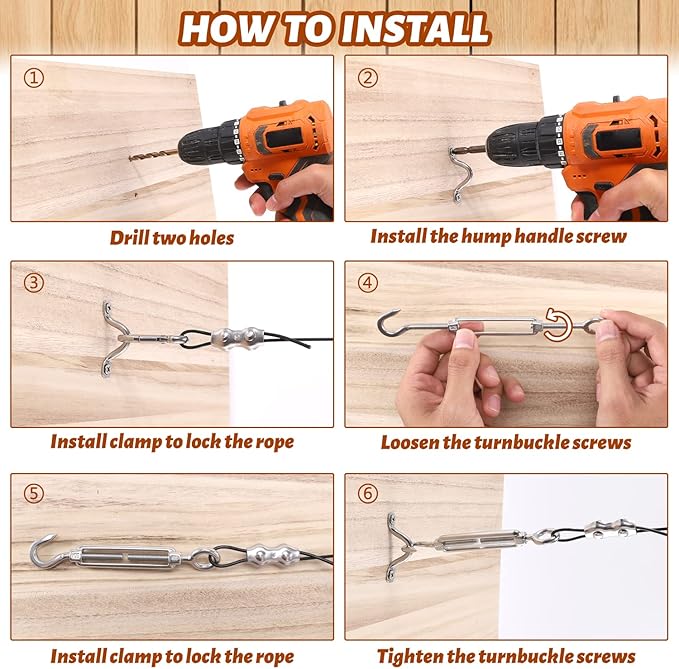 HOW TO INSTALL

①
Drill two holes

②
Install the hump handle screw

③
Install clamp to lock the rope

④
Loosen the turnbuckle screws

⑤
Install clamp to lock the rope

⑥
Tighten the turnbuckle screws