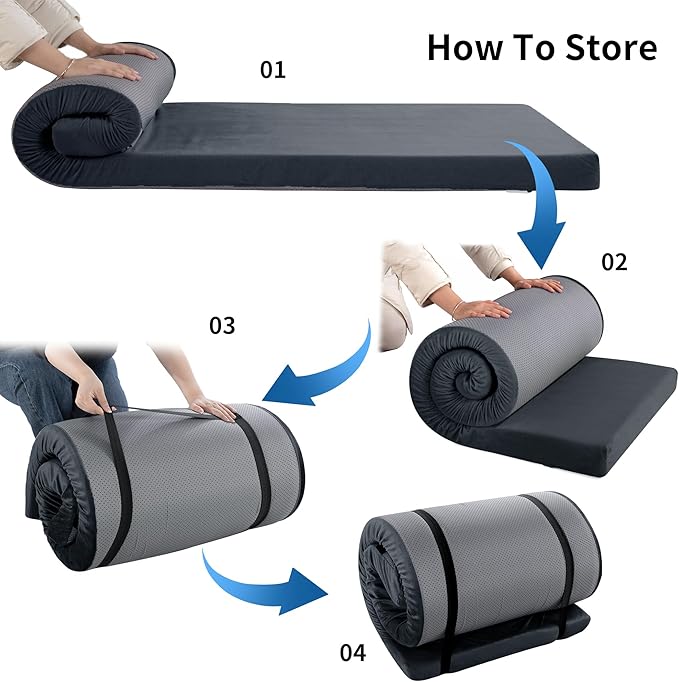 How To Store

01

02

03

04