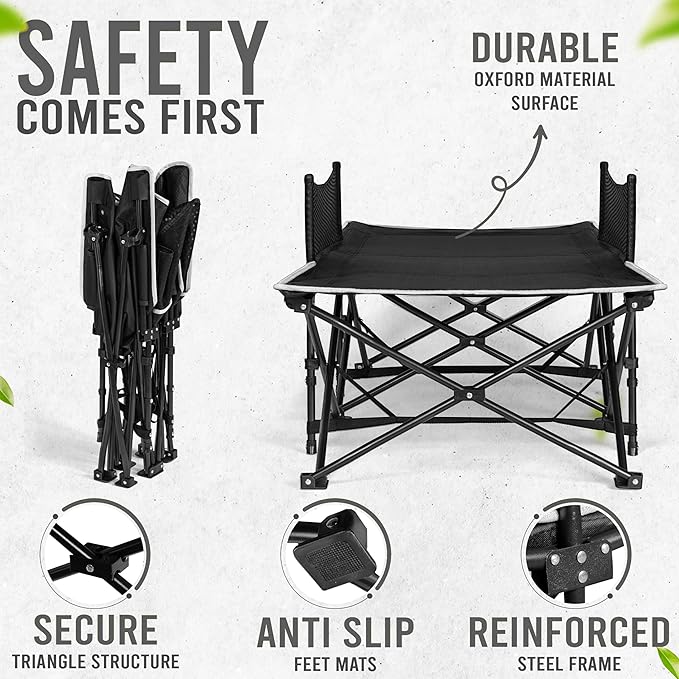 SAFETY
COMES FIRST

DURABLE
OXFORD MATERIAL
SURFACE

SECURE
TRIANGLE STRUCTURE

ANTI SLIP
FEET MATS

REINFORCED
STEEL FRAME