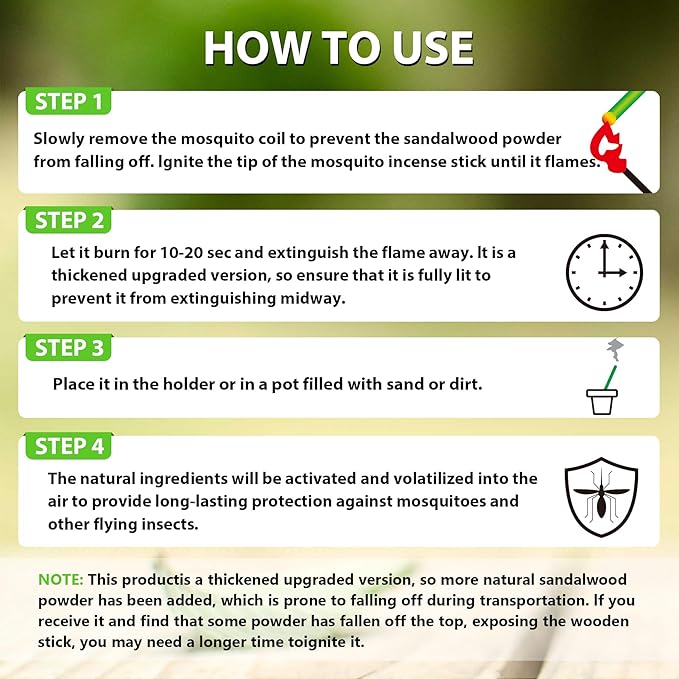 HOW TO USE

STEP 1

Slowly remove the mosquito coil to prevent the sandalwood powder from falling off. Ignite the tip of the mosquito incense stick until it flames.

STEP 2

Let it burn for 10-20 sec and extinguish the flame away. It is a thickened upgraded version, so ensure that it is fully lit to prevent it from extinguishing midway.

STEP 3

Place it in the holder or in a pot filled with sand or dirt.

STEP 4

The natural ingredients will be activated and volatilized into the air to provide long-lasting protection against mosquitoes and other flying insects.

NOTE: This productis a thickened upgraded version, so more natural sandalwood powder has been added, which is prone to falling off during transportation. If you receive it and find that some powder has fallen off the top, exposing the wooden stick, you may need a longer time toignite it.