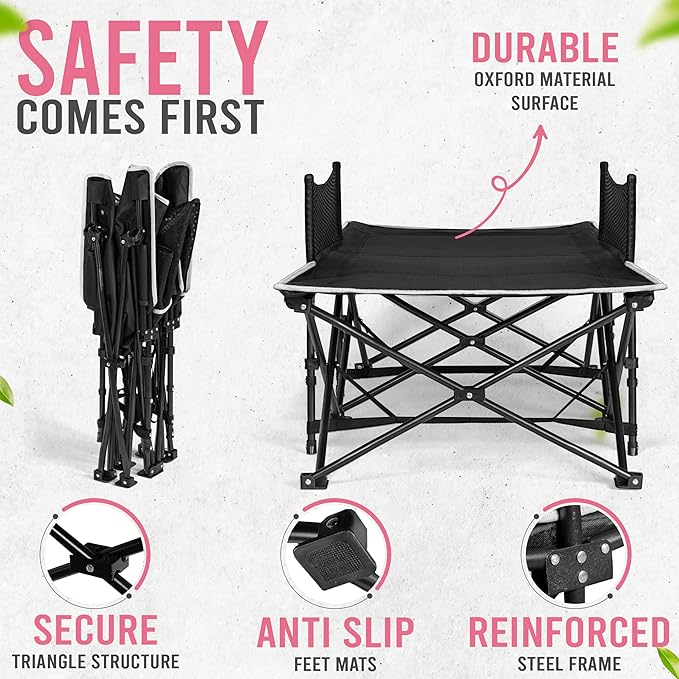 SAFETY
COMES FIRST

DURABLE
OXFORD MATERIAL
SURFACE

SECURE
TRIANGLE STRUCTURE

ANTI SLIP
FEET MATS

REINFORCED
STEEL FRAME