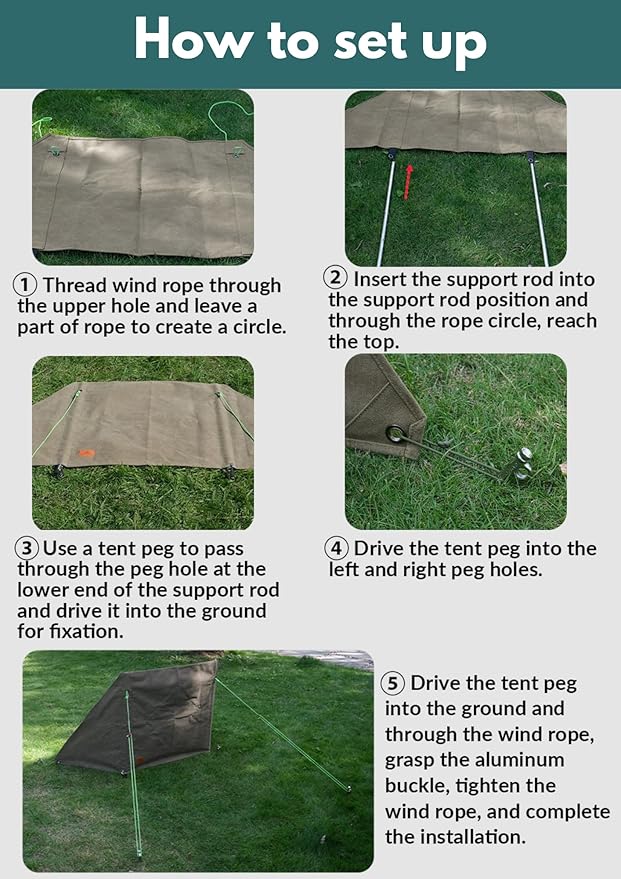 How to set up

① Thread wind rope through the upper hole and leave a part of rope to create a circle.

② Insert the support rod into the support rod position and through the rope circle, reach the top.

③ Use a tent peg to pass through the peg hole at the lower end of the support rod and drive it into the ground for fixation.

④ Drive the tent peg into the left and right peg holes.

⑤ Drive the tent peg into the ground and through the wind rope, grasp the aluminum buckle, tighten the wind rope, and complete the installation.