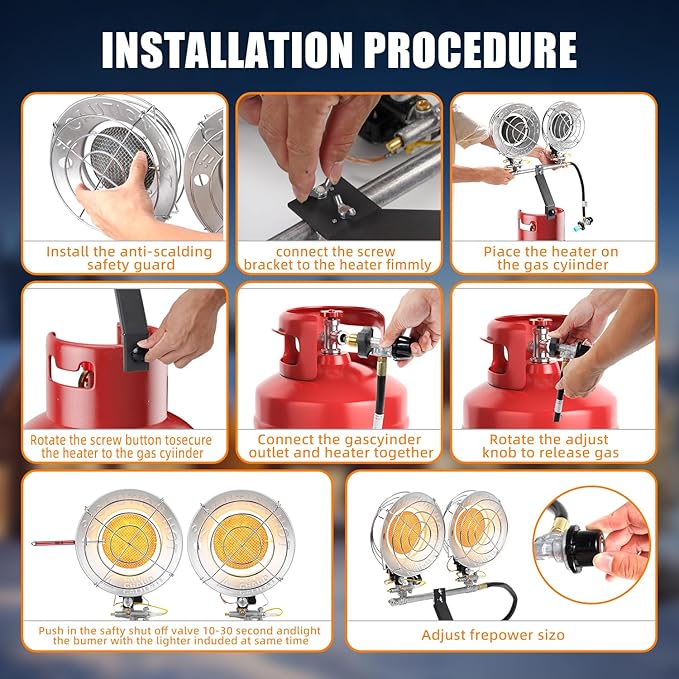 INSTALLATION PROCEDURE

Install the anti-scalding safety guard

connect the screw bracket to the heater fimmly

Piace the heater on the gas cyiinder

Rotate the screw button tosecure the heater to the gas cyiinder

Connect the gascyinder outlet and heater together

Rotate the adjust knob to release gas

Push in the safty shut off valve 10-30 second andlight the bumer with the lighter induded at same time

Adjust frepower sizo