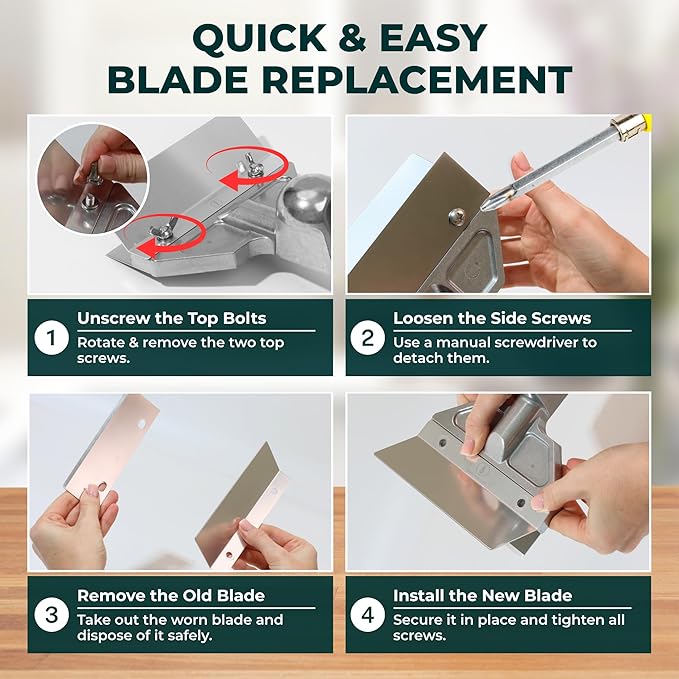 QUICK & EASY BLADE REPLACEMENT

1 Unscrew the Top Bolts
Rotate & remove the two top screws.

2 Loosen the Side Screws
Use a manual screwdriver to detach them.

3 Remove the Old Blade
Take out the worn blade and dispose of it safely.

4 Install the New Blade
Secure it in place and tighten all screws.