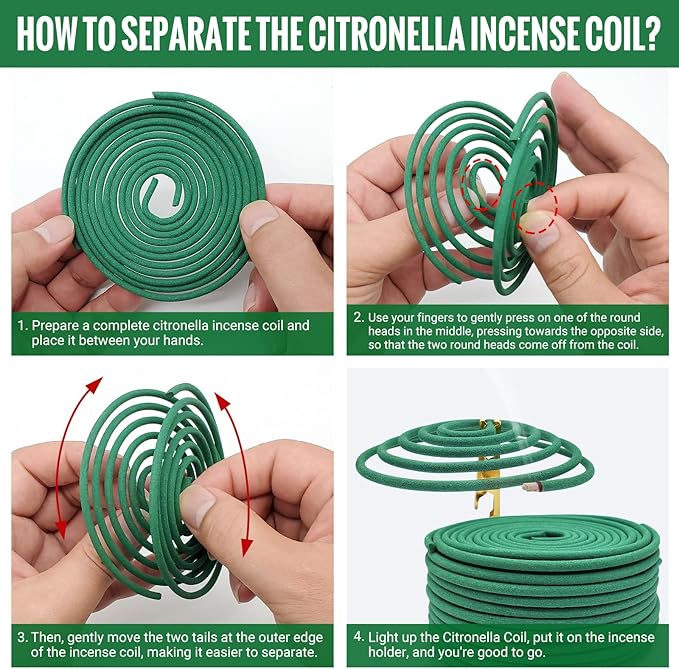 HOW TO SEPARATE THE CITRONELLA INCENSE COIL?

1. Prepare a complete citronella incense coil and place it between your hands.

2. Use your fingers to gently press on one of the round heads in the middle, pressing towards the opposite side, so that the two round heads come off from the coil.

3. Then, gently move the two tails at the outer edge of the incense coil, making it easier to separate.

4. Light up the Citronella Coil, put it on the incense holder, and you're good to go.