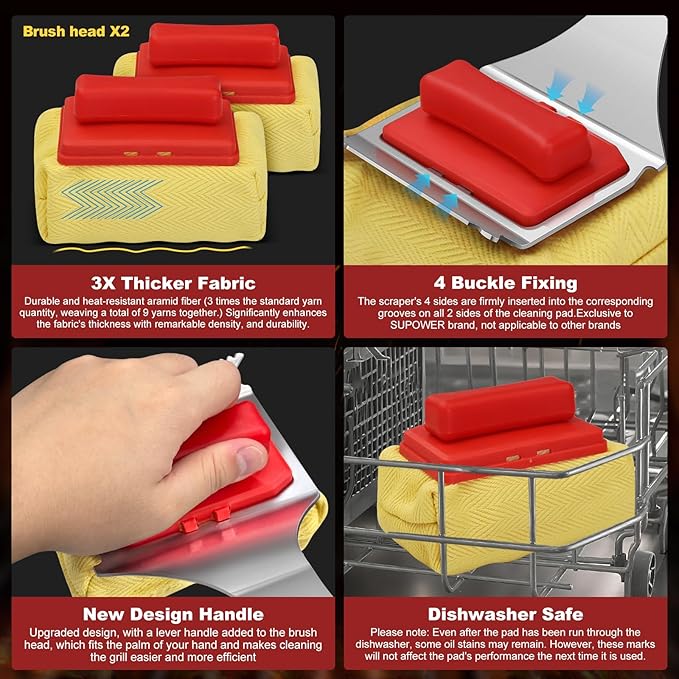 Brush head X2

3X Thicker Fabric

Durable and heat-resistant aramid fiber (3 times the standard yarn quantity, weaving a total of 9 yarns together.) Significantly enhances the fabric's thickness with remarkable density, and durability.

4 Buckle Fixing

The scraper's 4 sides are firmly inserted into the corresponding grooves on all 2 sides of the cleaning pad.Exclusive to SUPOWER brand, not applicable to other brands

New Design Handle

Upgraded design, with a lever handle added to the brush head, which fits the palm of your hand and makes cleaning the grill easier and more efficient

Dishwasher Safe

Please note: Even after the pad has been run through the dishwasher, some oil stains may remain. However, these marks will not affect the pad's performance the next time it is used.